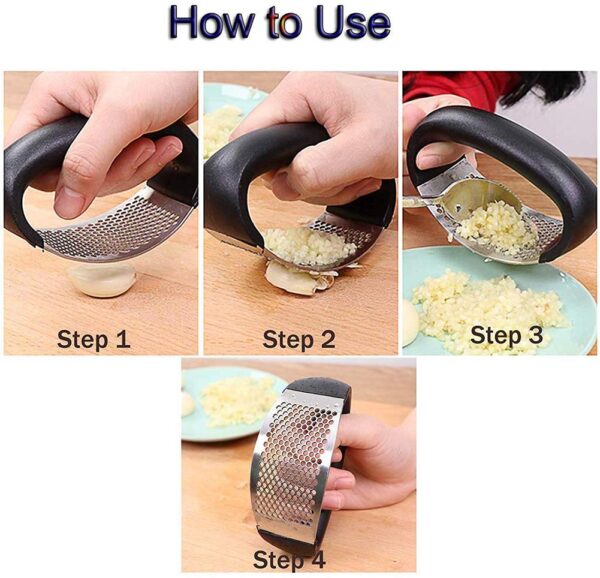 How to Use

Step 1

Step 2

Step 3

Step 4