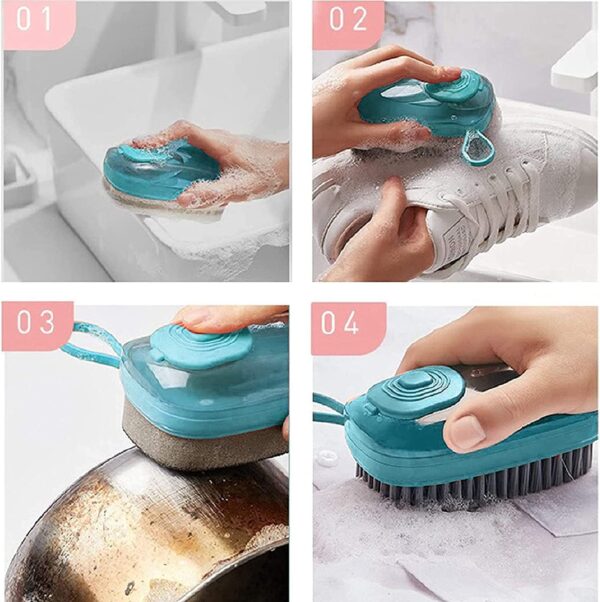 01

02

03

04